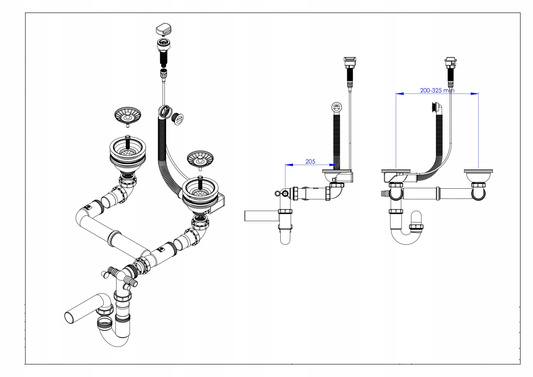 205

200-325 mm