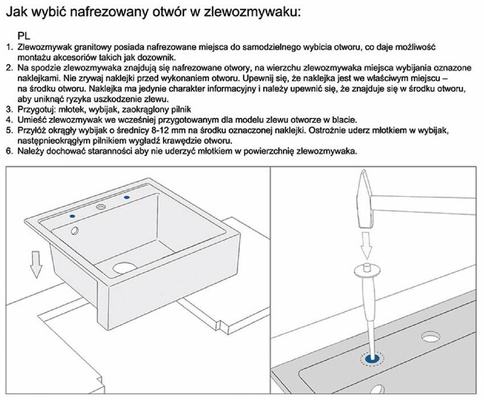 Jak wybić nafrezowany otwór w zlewozmywaku:

PL
1. Zlewozmywak granitowy posiada nafrezowane miejsca do samodzielnego wybicia otworu, co daje możliwość montażu akcesoriów takich jak dozownik.
2. Na spodzie zlewozmywaka znajdują się nafrezowane otwory, na wierzchu zlewozmywaka miejsca wybijania oznazone naklejkami. Nie zrywaj naklejki przed wykonaniem otworu. Upewnij się, że naklejka jest we właściwym miejscu – na środku otworu. Naklejka ma jedynie charakter informacyjny i należy upewnić się, że znajduje się w środku otworu, aby uniknąć ryzyka uszkodzenie zlewu.
3. Przygotuj: młotek, wybijak, zaokrąglony pilnik
4. Umieść zlewozmywak we wcześniej przygotowanym dla modelu zlewu otworze w blacie.
5. Przyłóż okrągły wybijak o średnicy 8-12 mm na środku oznaczonej naklejki. Ostrożnie uderz młotkiem w wybijak, następnieokrągłym pilnikiem wygładź krawędzie otworu.
6. Należy dochować staranności aby nie uderzyć młotkiem w powierzchnię zlewozmywaka.