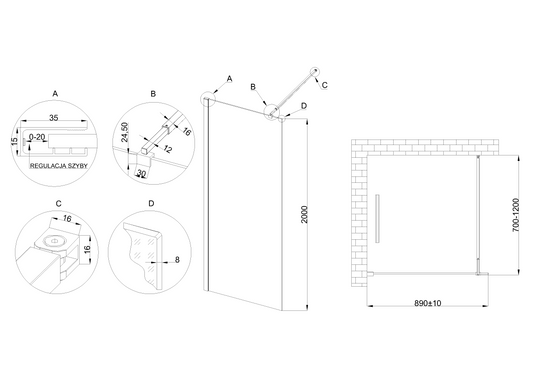 A

35

15

0-20

REGULACJA SZYBY

B

24,50

16

12

30

C

16

16

D

8

A

B

C

D

2000

700-1200

890±10