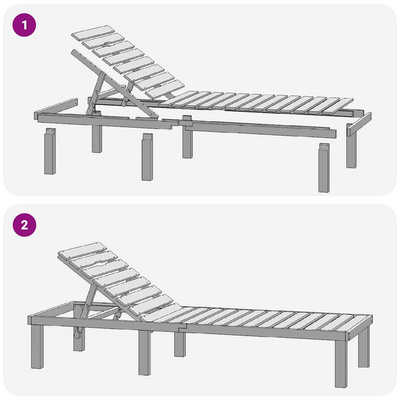 1

2