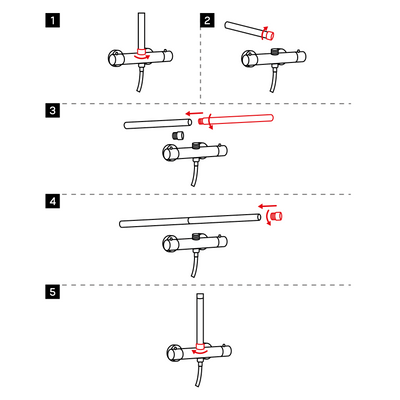 1

2

3

4

5